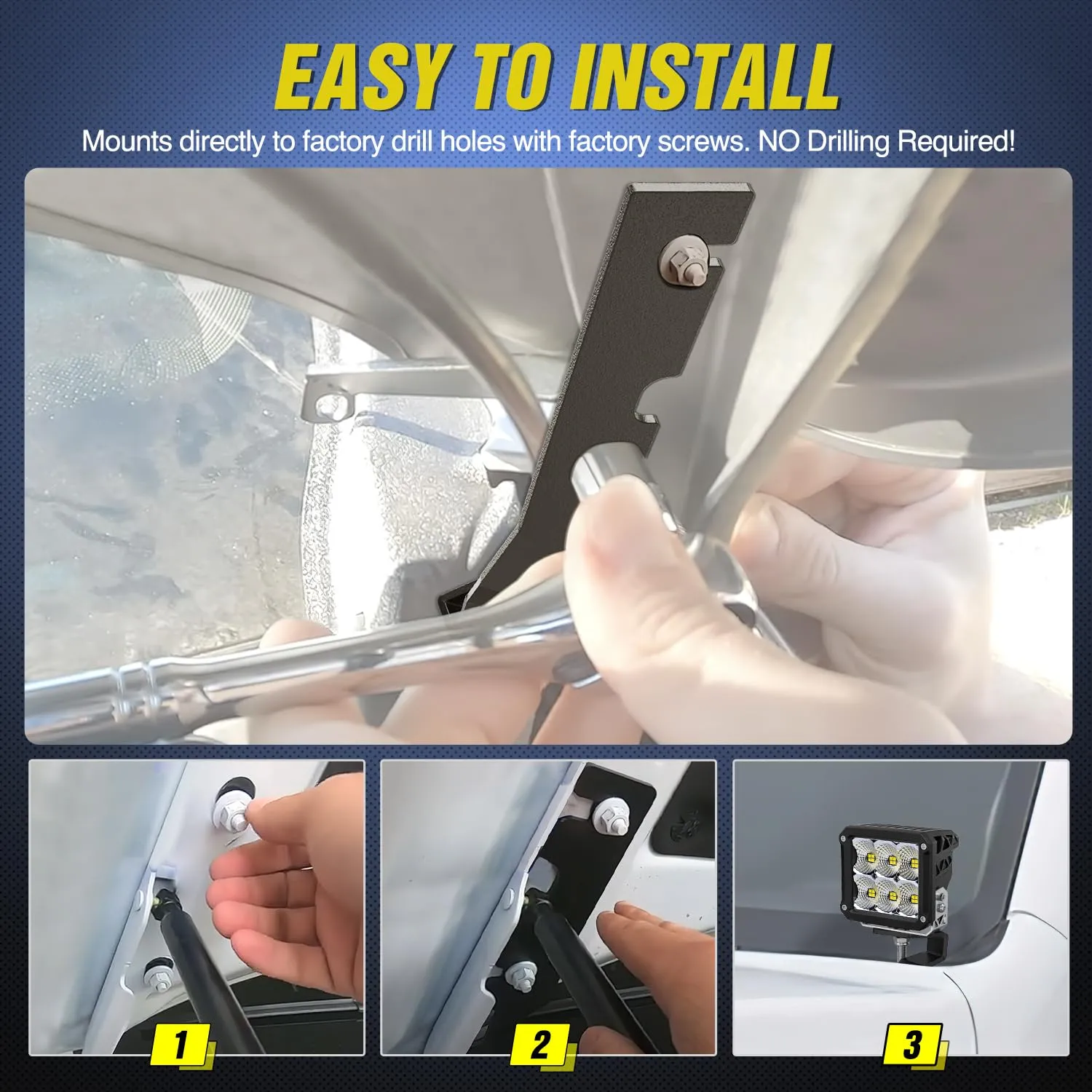 EASY TO INSTALL

Mounts directly to factory drill holes with factory screws. NO Drilling Required!

1

2

3