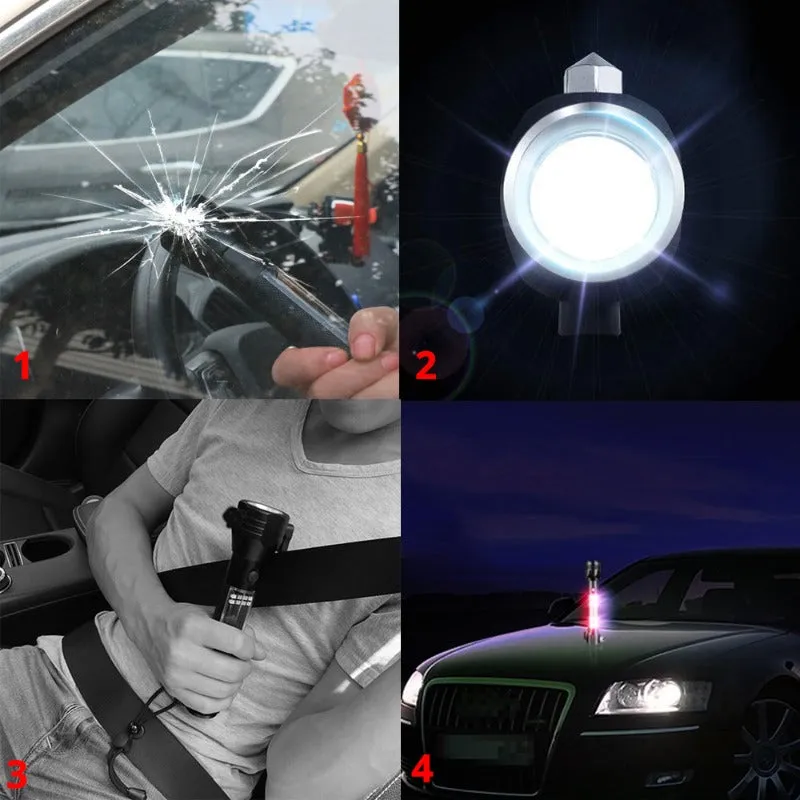 1
2
3
4